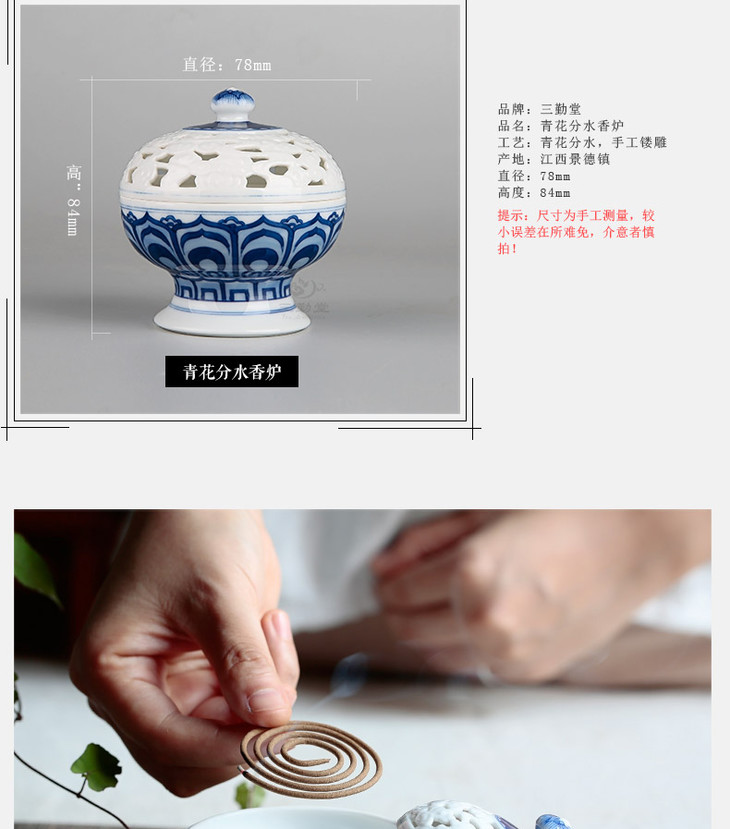 直径：78mm

高：84mm

青花分水香炉

品牌：三勤堂
品名：青花分水香炉
工艺：青花分水，手工镂雕
产地：江西景德镇
直径：78mm
高度：84mm

提示：尺寸为手工测量，较小误差在所难免，介意者慎拍！