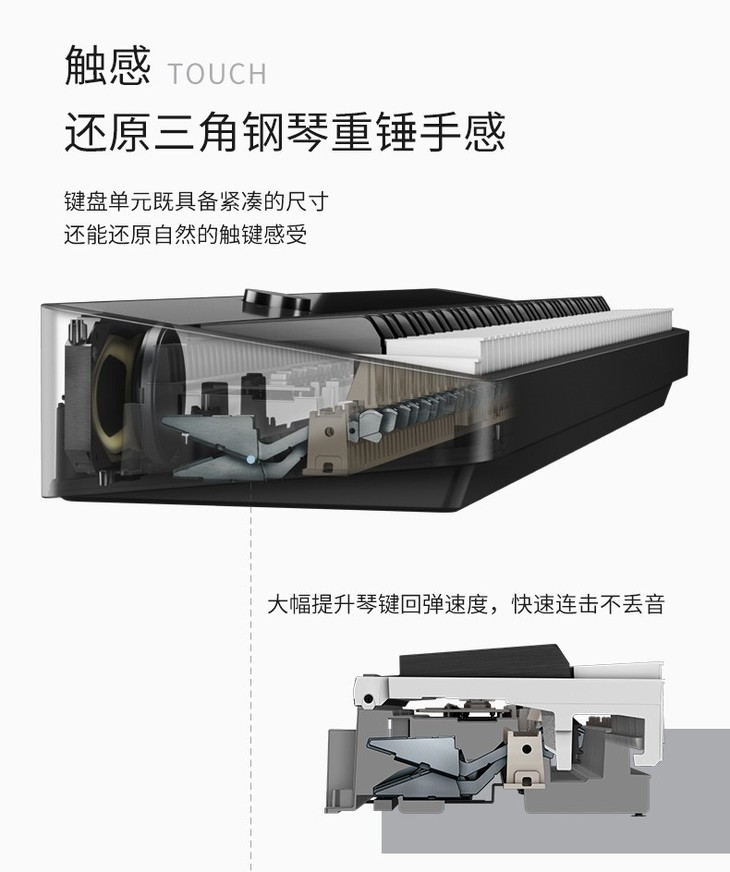 触感 TOUCH

还原三角钢琴重锤手感

键盘单元既具备紧凑的尺寸
还能还原自然的触键感受

大幅提升琴键回弹速度，快速连击不丢音