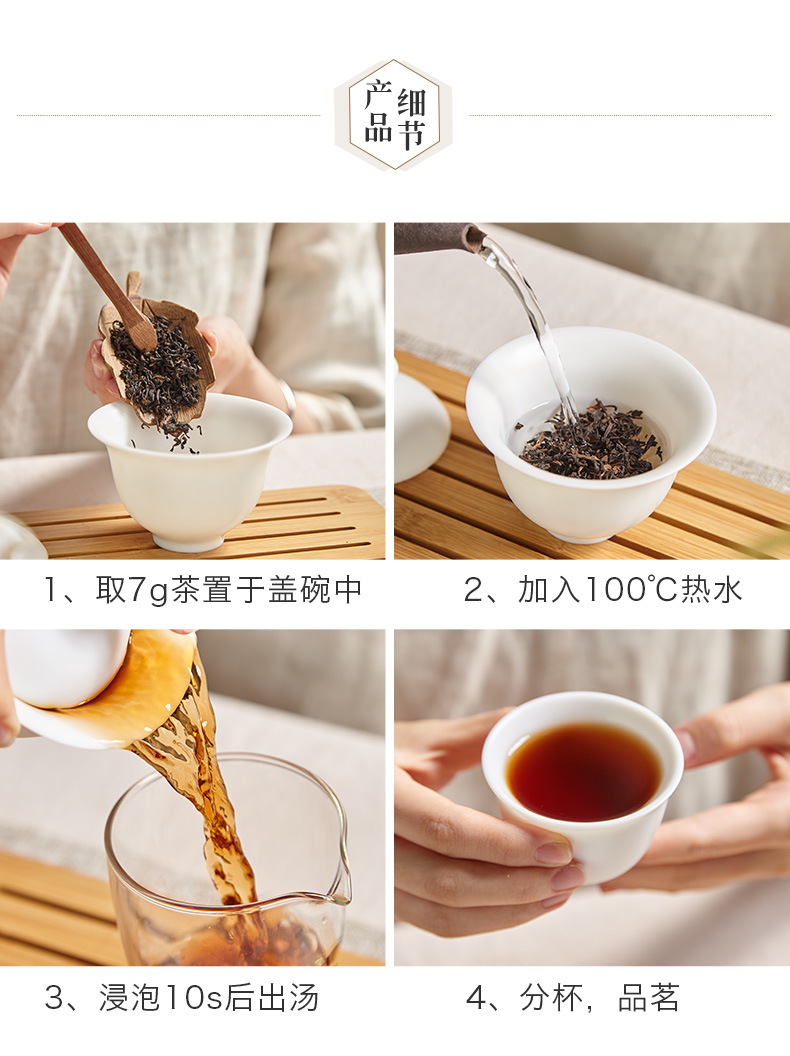 产品细节

1、取7g茶置于盖碗中

2、加入100℃热水

3、浸泡10s后出汤

4、分杯，品茗