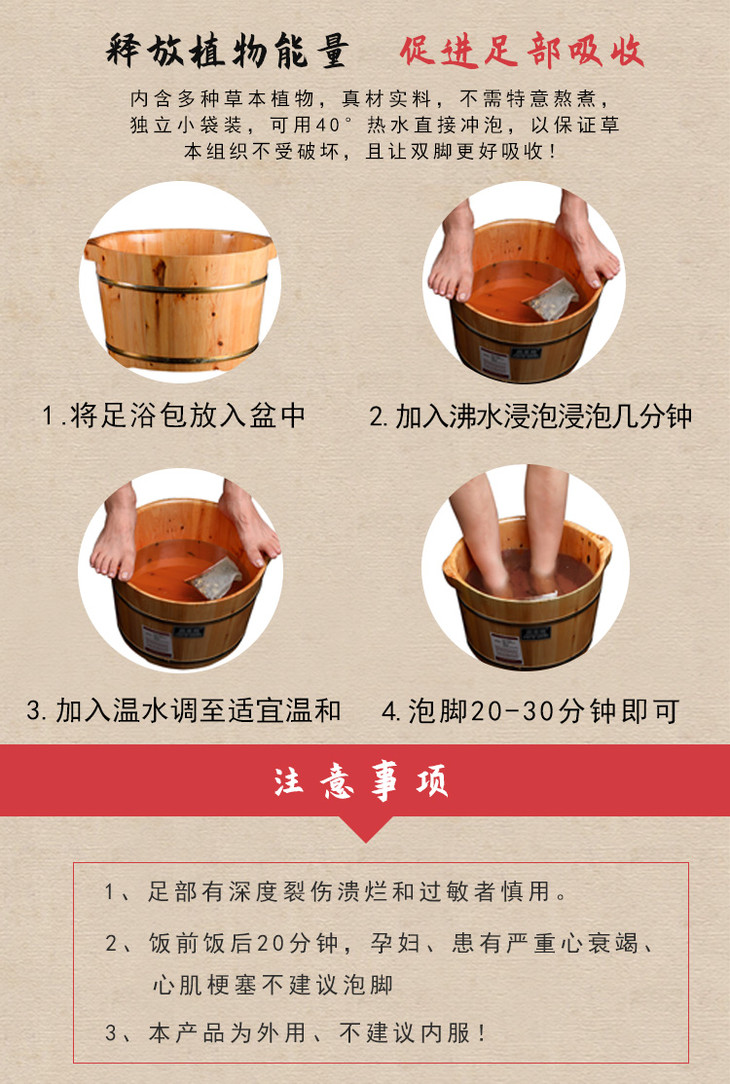 释放植物能量　促进足部吸收

内含多种草本植物，真材实料，不需特意熬煮，独立小袋装，可用40°热水直接冲泡，以保证草本组织不受破坏，且让双脚更好吸收！

1.将足浴包放入盆中

2.加入沸水浸泡浸泡几分钟

3.加入温水调至适宜温和

4.泡脚20-30分钟即可

注意事项

1、足部有深度裂伤溃烂和过敏者慎用。

2、饭前饭后20分钟，孕妇、患有严重心衰竭、心肌梗塞不建议泡脚

3、本产品为外用、不建议内服！