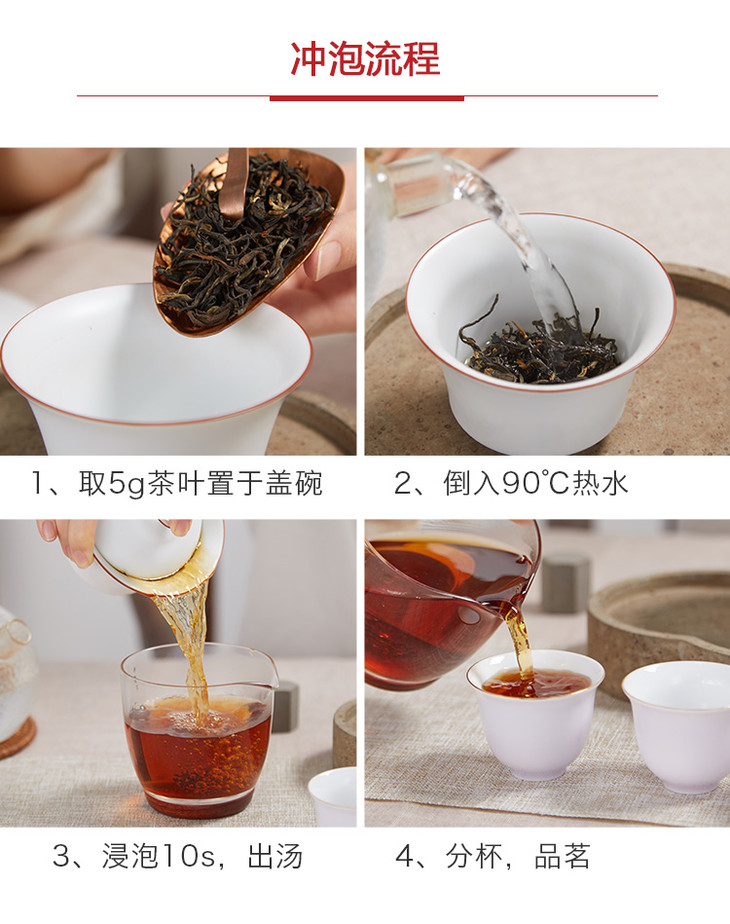 冲泡流程

1、取5g茶叶置于盖碗

2、倒入90℃热水

3、浸泡10s，出汤

4、分杯，品茗