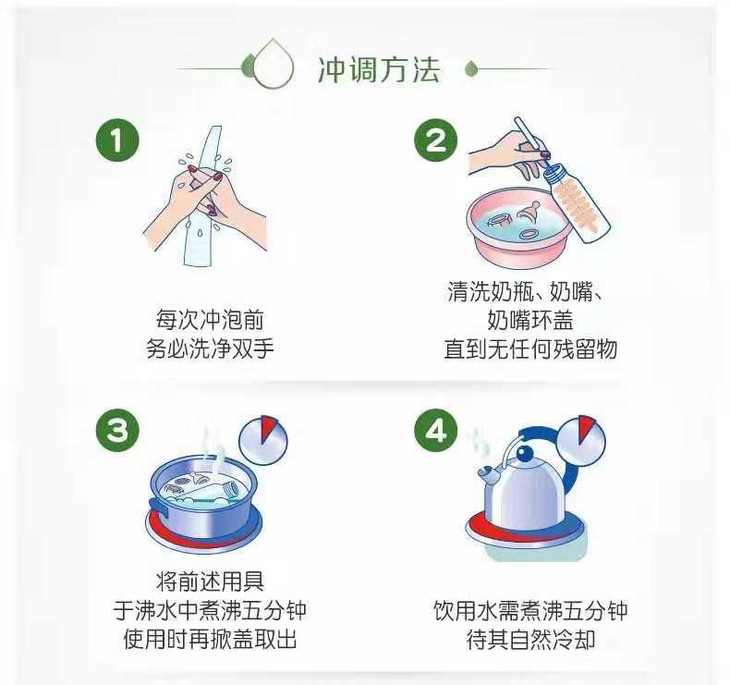 冲调方法

1

每次冲泡前
务必洗净双手

2

清洗奶瓶、奶嘴、
奶嘴环盖
直到无任何残留物

3

将前述用具
于沸水中煮沸五分钟
使用时再掀盖取出

4

饮用水需煮沸五分钟
待其自然冷却