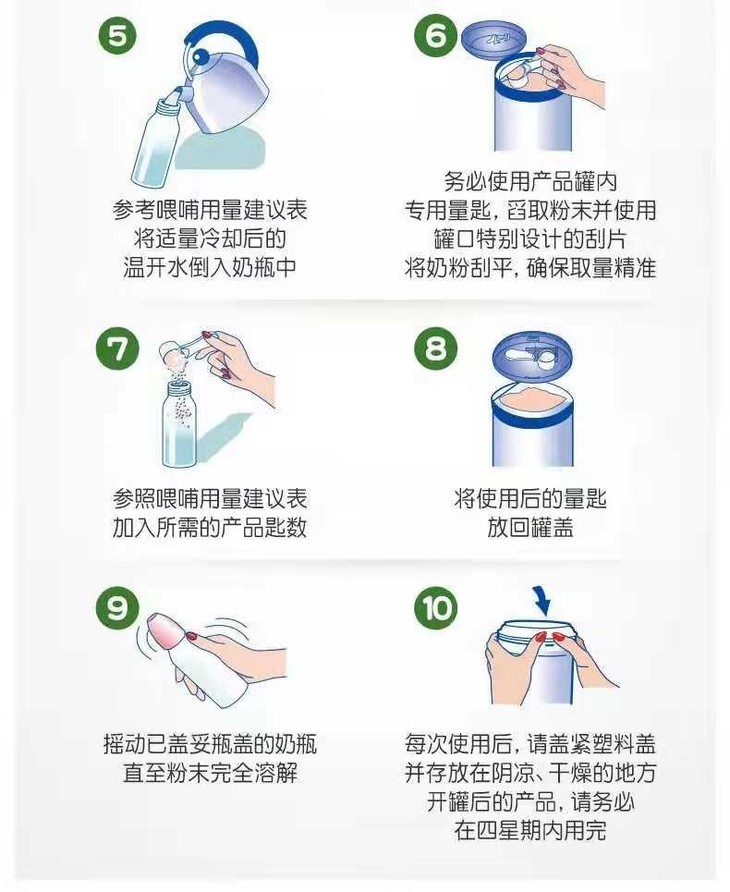 5

参考喂哺用量建议表
将适量冷却后的
温开水倒入奶瓶中

6

务必使用产品罐内
专用量匙，舀取粉末并使用
罐口特别设计的刮片
将奶粉刮平，确保取量精准

7

参照喂哺用量建议表
加入所需的产品匙数

8

将使用后的量匙
放回罐盖

9

摇动已盖妥瓶盖的奶瓶
直至粉末完全溶解

10

每次使用后，请盖紧塑料盖
并存放在阴凉、干燥的地方
开罐后的产品，请务必
在四星期内用完