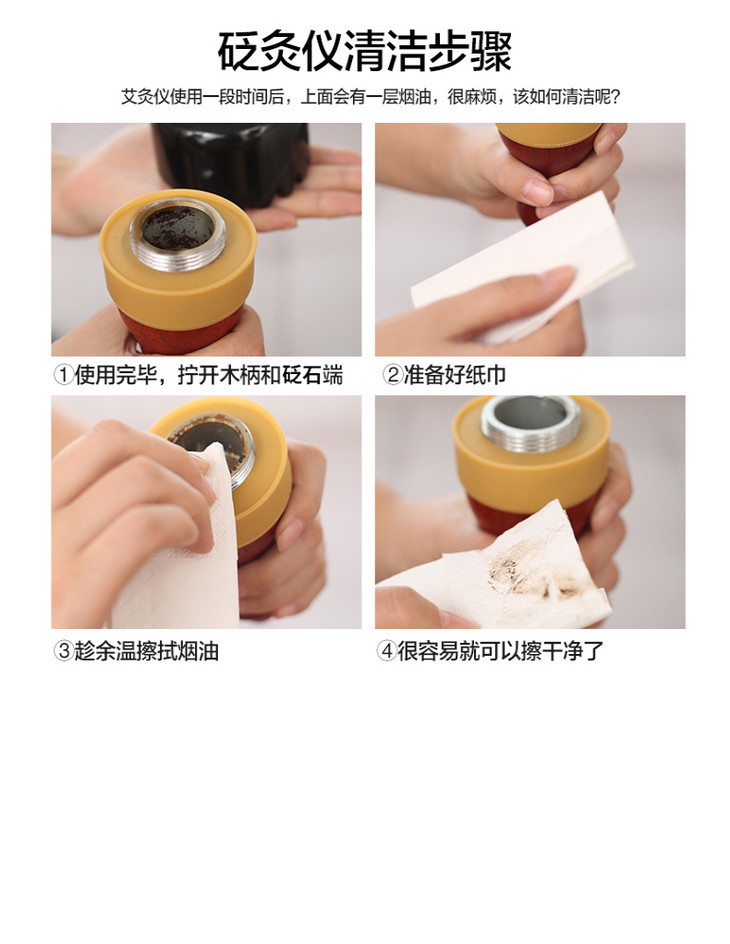 砭灸仪清洁步骤

艾灸仪使用一段时间后，上面会有一层烟油，很麻烦，该如何清洁呢？

①使用完毕，拧开木柄和砭石端

②准备好纸巾

③趁余温擦拭烟油

④很容易就可以擦干净了