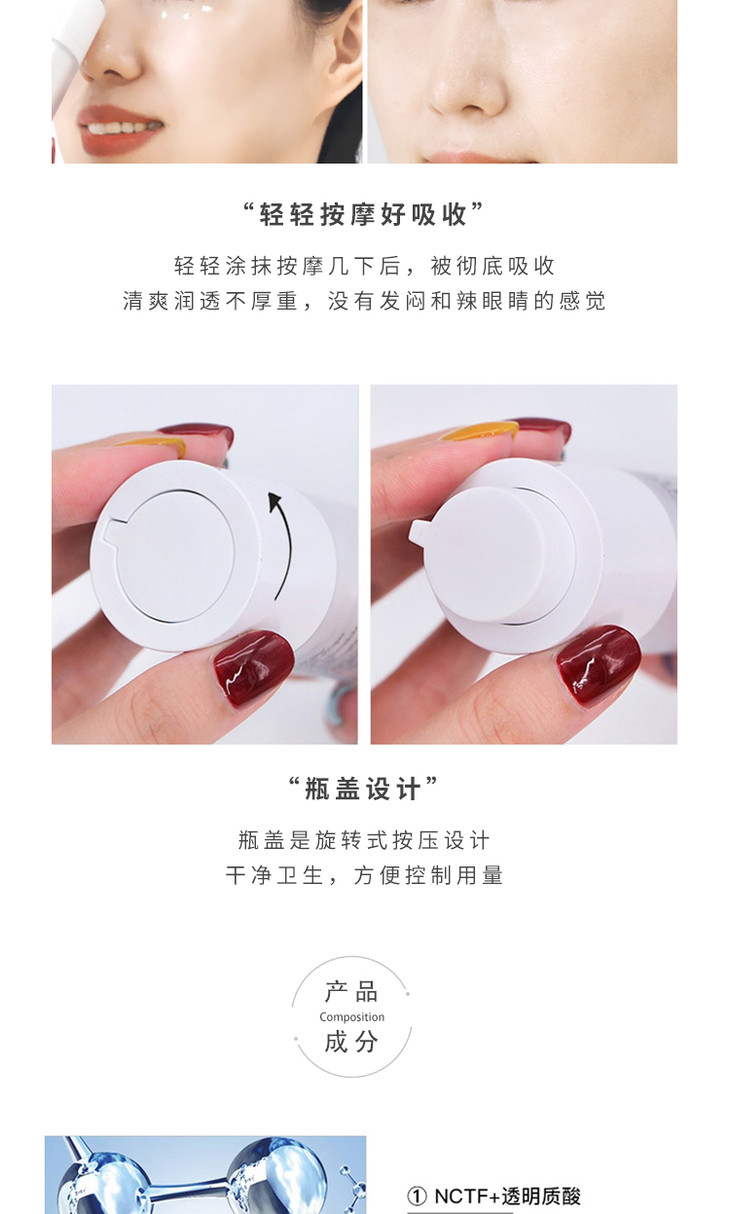 “轻轻按摩好吸收”

轻轻涂抹按摩几下后，被彻底吸收
清爽润透不厚重，没有发闷和辣眼睛的感觉

“瓶盖设计”

瓶盖是旋转式按压设计
干净卫生，方便控制用量

产品
Composition
成分

① NCTF+透明质酸