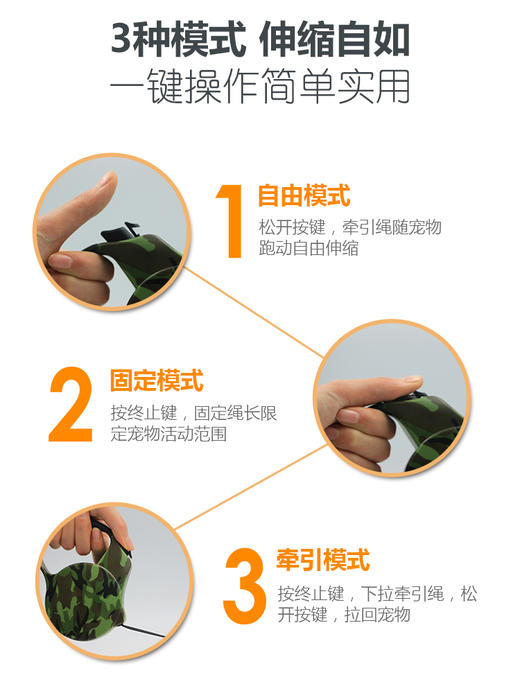 3种模式 伸缩自如
一键操作简单实用

1 自由模式
松开按键，牵引绳随宠物跑动自由伸缩

2 固定模式
按终止键，固定绳长限定宠物活动范围

3 牵引模式
按终止键，下拉牵引绳，松开按键，拉回宠物