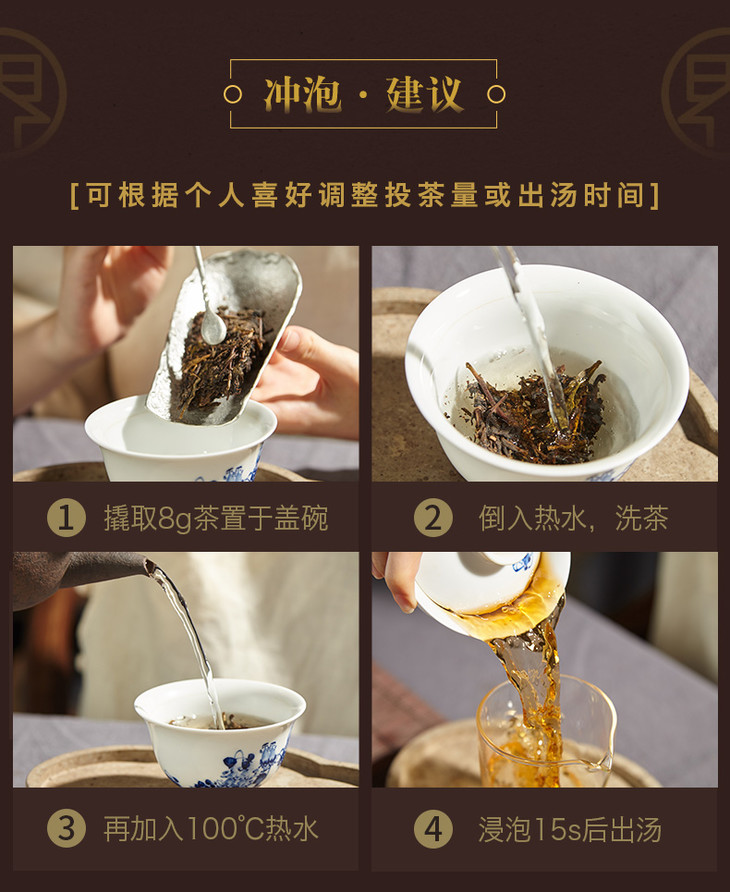 冲泡·建议

[可根据个人喜好调整投茶量或出汤时间]

1 撬取8g茶置于盖碗

2 倒入热水，洗茶

3 再加入100℃热水

4 浸泡15s后出汤