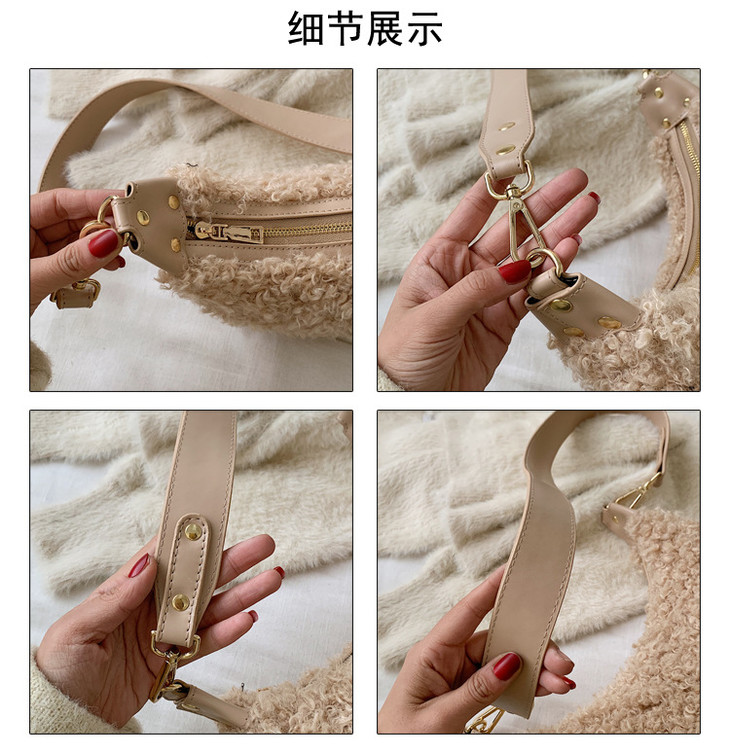 细节展示