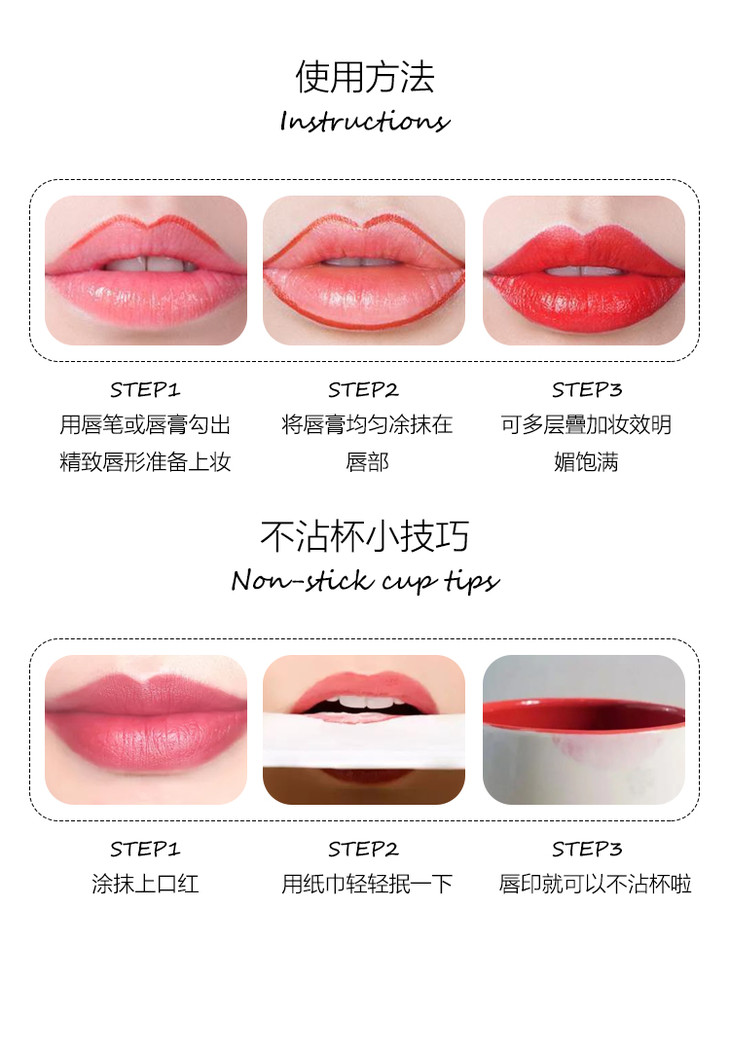 使用方法
Instructions

STEP1
用唇笔或唇膏勾出精致唇形准备上妆

STEP2
将唇膏均匀涂抹在唇部

STEP3
可多层叠加妆效明媚饱满

不沾杯小技巧
Non-stick cup tips

STEP1
涂抹上口红

STEP2
用纸巾轻轻抿一下

STEP3
唇印就可以不沾杯啦