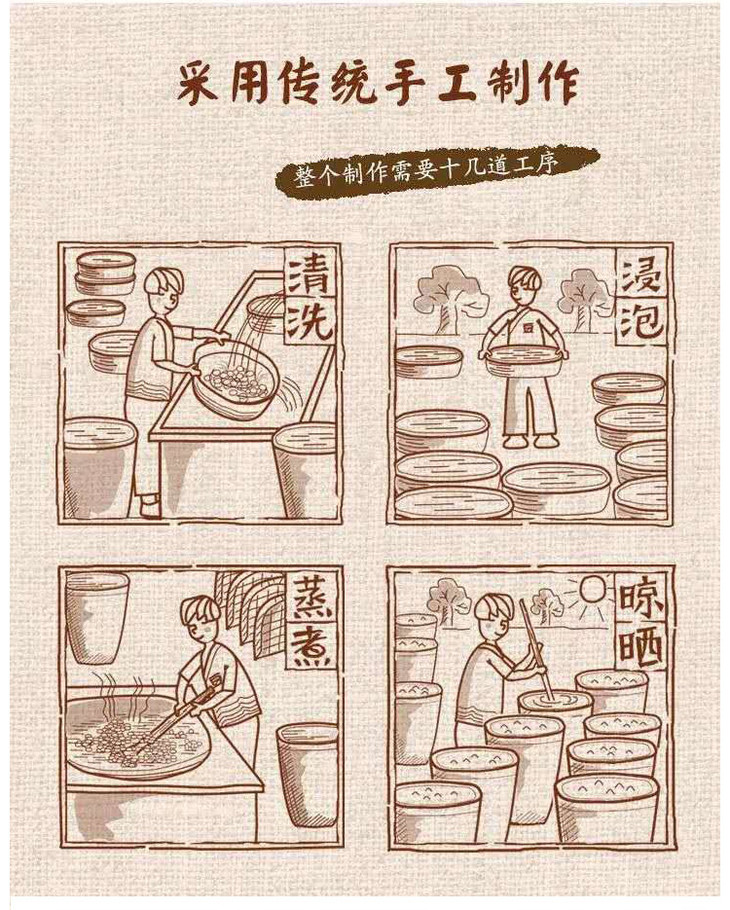 采用传统手工制作

整个制作需要十几道工序

清洗

浸泡

蒸煮

晾晒