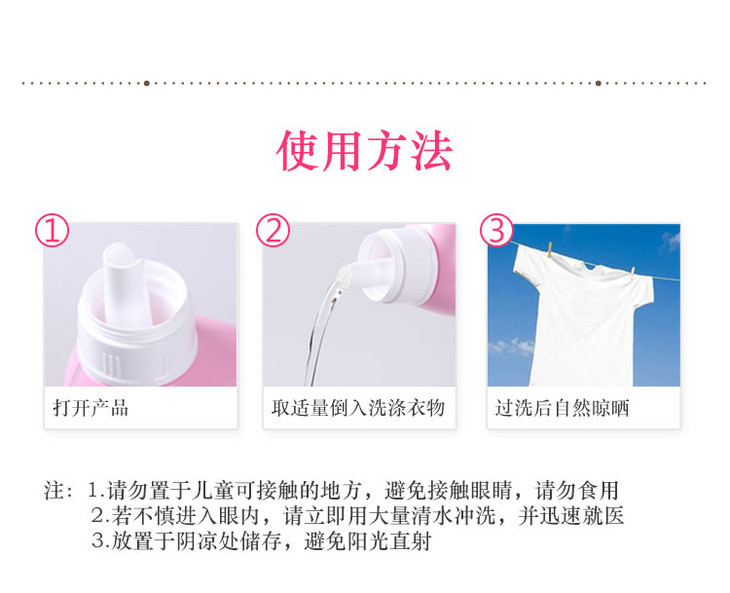 使用方法

①

打开产品

②

取适量倒入洗涤衣物

③

过洗后自然晾晒

注：1.请勿置于儿童可接触的地方，避免接触眼睛，请勿食用
2.若不慎进入眼内，请立即用大量清水冲洗，并迅速就医
3.放置于阴凉处储存，避免阳光直射