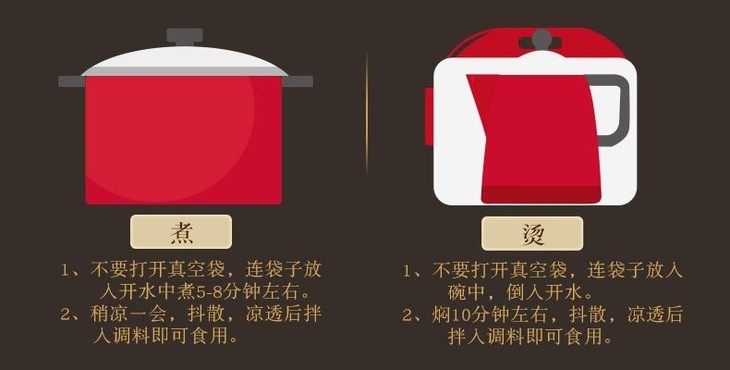 煮

1、不要打开真空袋，连袋子放入开水中煮5-8分钟左右。
2、稍凉一会，抖散，凉透后拌入调料即可食用。

烫

1、不要打开真空袋，连袋子放入碗中，倒入开水。
2、焖10分钟左右，抖散，凉透后拌入调料即可食用。