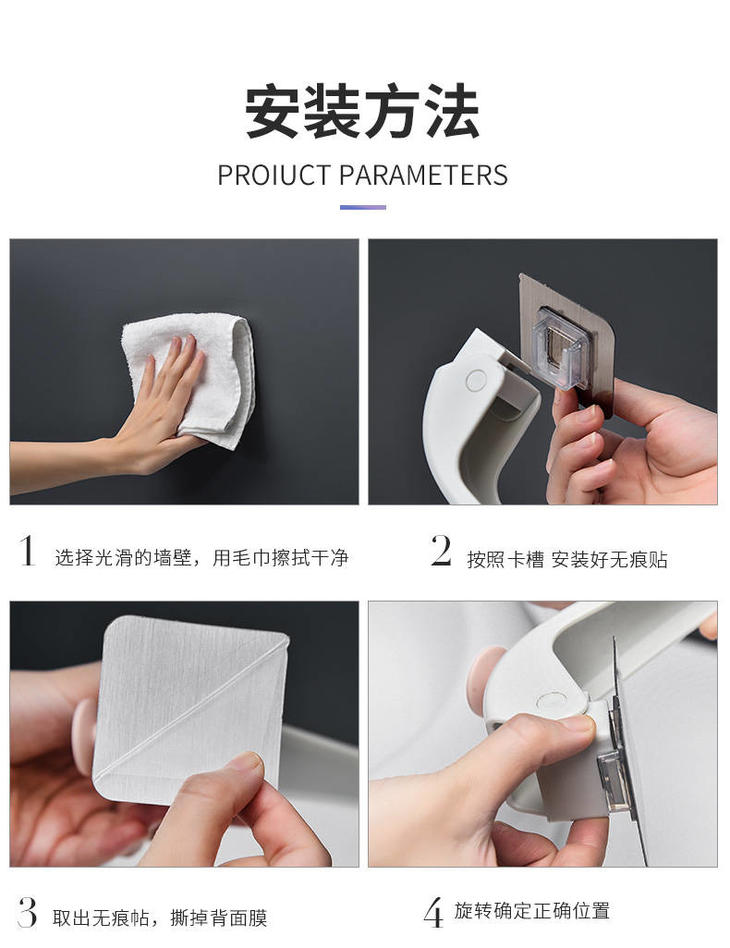 安装方法

PROIUCT PARAMETERS

1 选择光滑的墙壁，用毛巾擦拭干净

2 按照卡槽 安装好无痕贴

3 取出无痕帖，撕掉背面膜

4 旋转确定正确位置