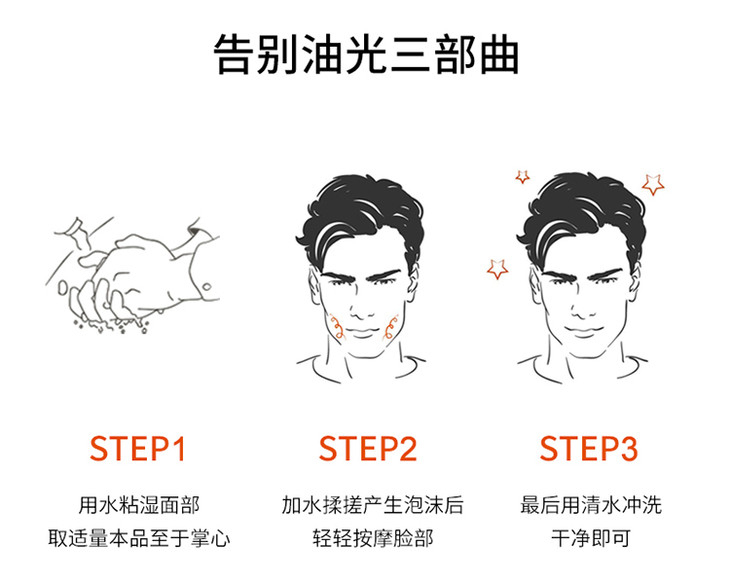 告别油光三部曲

STEP1

用水粘湿面部
取适量本品至于掌心

STEP2

加水揉搓产生泡沫后
轻轻按摩脸部

STEP3

最后用清水冲洗
干净即可