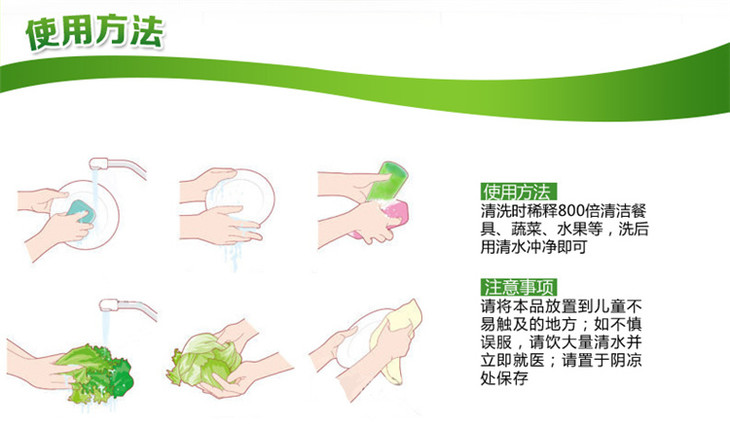 使用方法

使用方法
清洗时稀释800倍清洁餐具、蔬菜、水果等，洗后用清水冲净即可

注意事项
请将本品放置到儿童不易触及的地方；如不慎误服，请饮大量清水并立即就医；请置于阴凉处保存