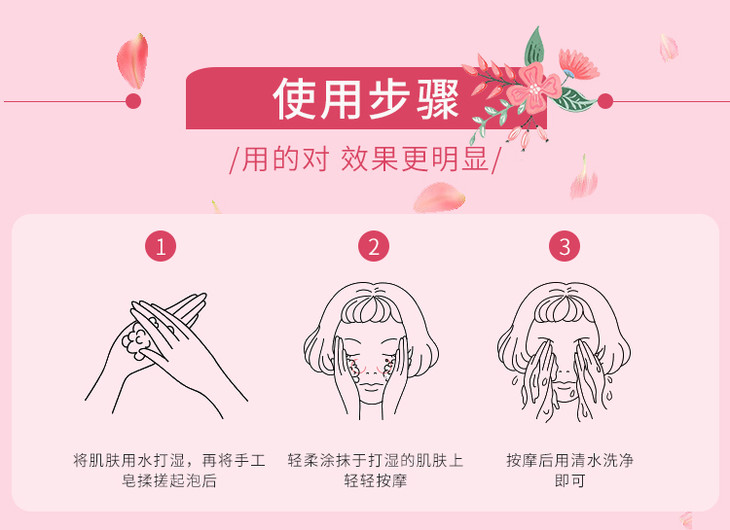 使用步骤

/用的对 效果更明显/

1

将肌肤用水打湿，再将手工皂揉搓起泡后

2

轻柔涂抹于打湿的肌肤上轻轻按摩

3

按摩后用清水洗净即可