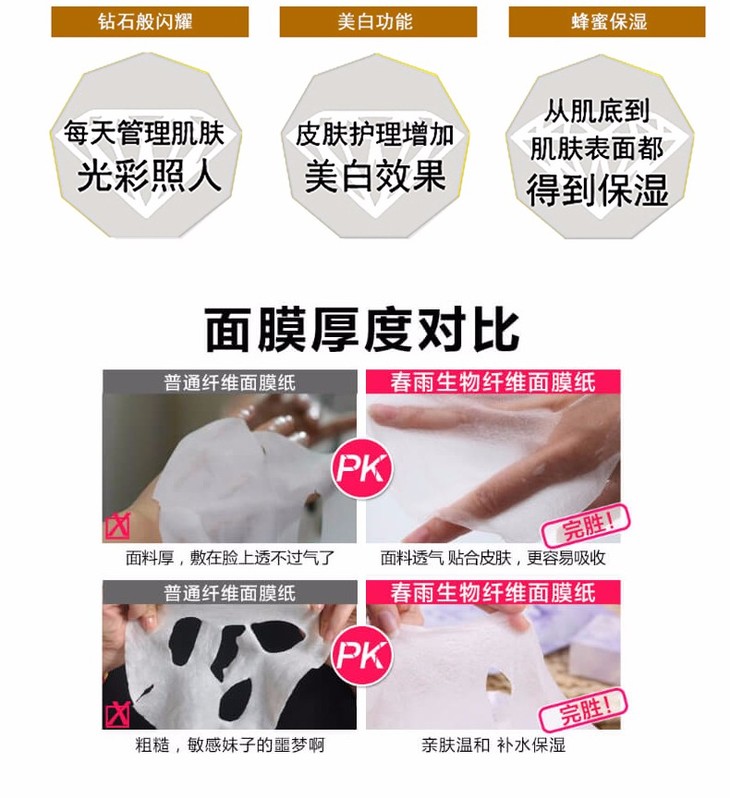 钻石般闪耀

每天管理肌肤
光彩照人

美白功能

皮肤护理增加
美白效果

蜂蜜保湿

从肌底到
肌肤表面都
得到保湿

面膜厚度对比

普通纤维面膜纸

PK

春雨生物纤维面膜纸

完胜!

面料厚，敷在脸上透不过气了

面料透气 贴合皮肤，更容易吸收

普通纤维面膜纸

PK

春雨生物纤维面膜纸

完胜!

粗糙，敏感妹子的噩梦啊

亲肤温和 补水保湿