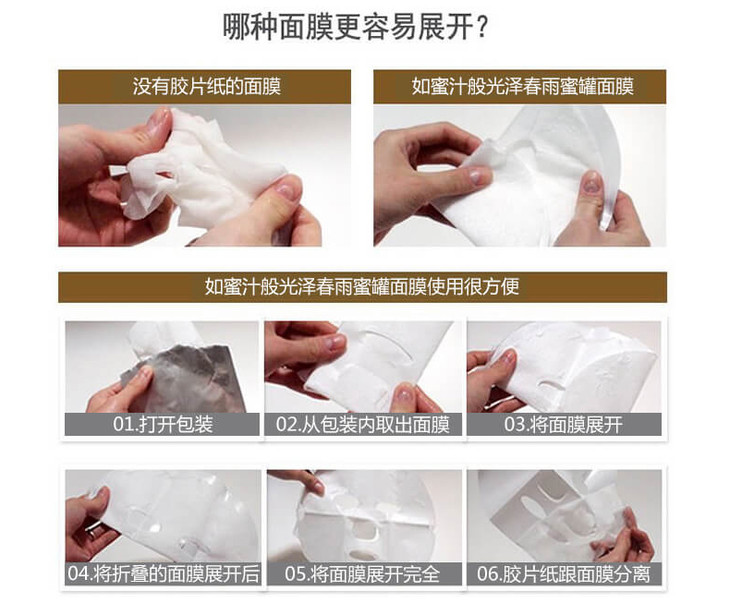 哪种面膜更容易展开？

没有胶片纸的面膜

如蜜汁般光泽春雨蜜罐面膜

如蜜汁般光泽春雨蜜罐面膜使用很方便

01.打开包装

02.从包装内取出面膜

03.将面膜展开

04.将折叠的面膜展开后

05.将面膜展开完全

06.胶片纸跟面膜分离