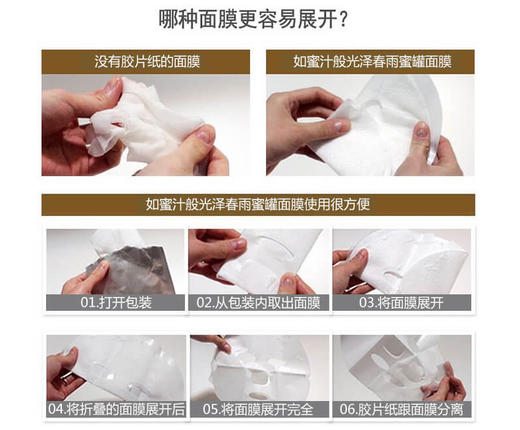 哪种面膜更容易展开?

没有胶片纸的面膜

如蜜汁般光泽春雨蜜罐面膜

如蜜汁般光泽春雨蜜罐面膜使用很方便

01.打开包装

02.从包装内取出面膜

03.将面膜展开

04.将折叠的面膜展开后

05.将面膜展开完全

06.胶片纸跟面膜分离