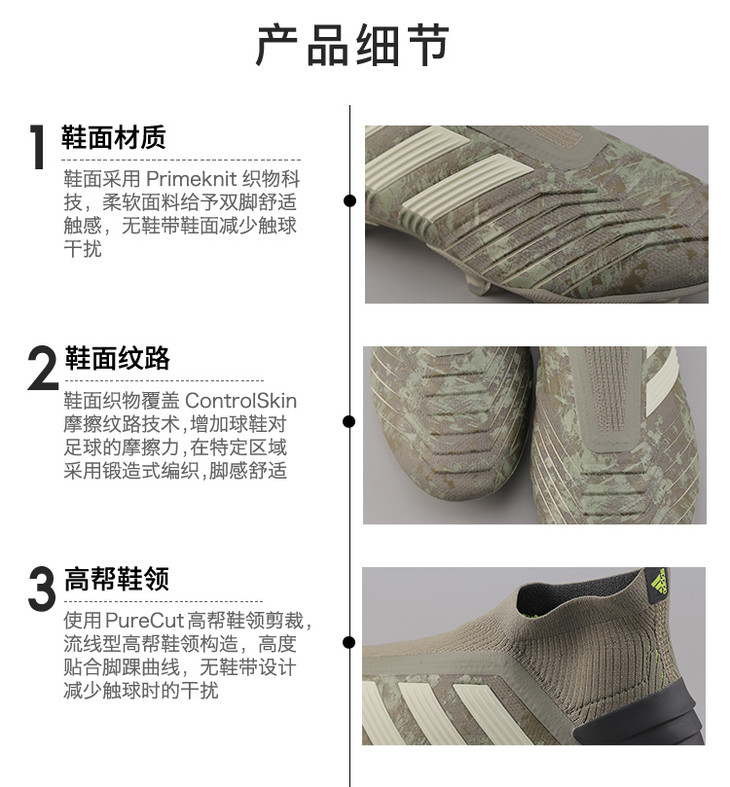 产品细节

1 鞋面材质

鞋面采用 Primeknit 织物科技，柔软面料给予双脚舒适触感，无鞋带鞋面减少触球干扰

2 鞋面纹路

鞋面织物覆盖 ControlSkin 摩擦纹路技术，增加球鞋对足球的摩擦力，在特定区域采用锻造式编织，脚感舒适

3 高帮鞋领

使用 PureCut 高帮鞋领剪裁，流线型高帮鞋领构造，高度贴合脚踝曲线，无鞋带设计减少触球时的干扰