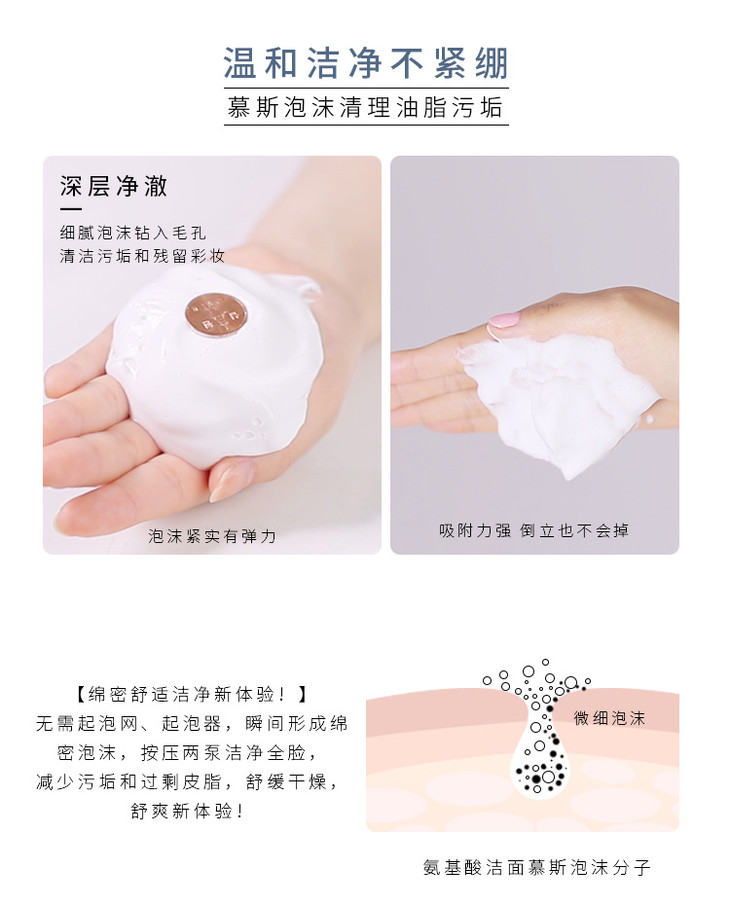 温和洁净不紧绷

慕斯泡沫清理油脂污垢

深层净澈

细腻泡沫钻入毛孔
清洁污垢和残留彩妆

泡沫紧实有弹力

吸附力强 倒立也不会掉

【绵密舒适洁净新体验！】
无需起泡网、起泡器，瞬间形成绵密泡沫，按压两泵洁净全脸，减少污垢和过剩皮脂，舒缓干燥，舒爽新体验！

微细泡沫

氨基酸洁面慕斯泡沫分子