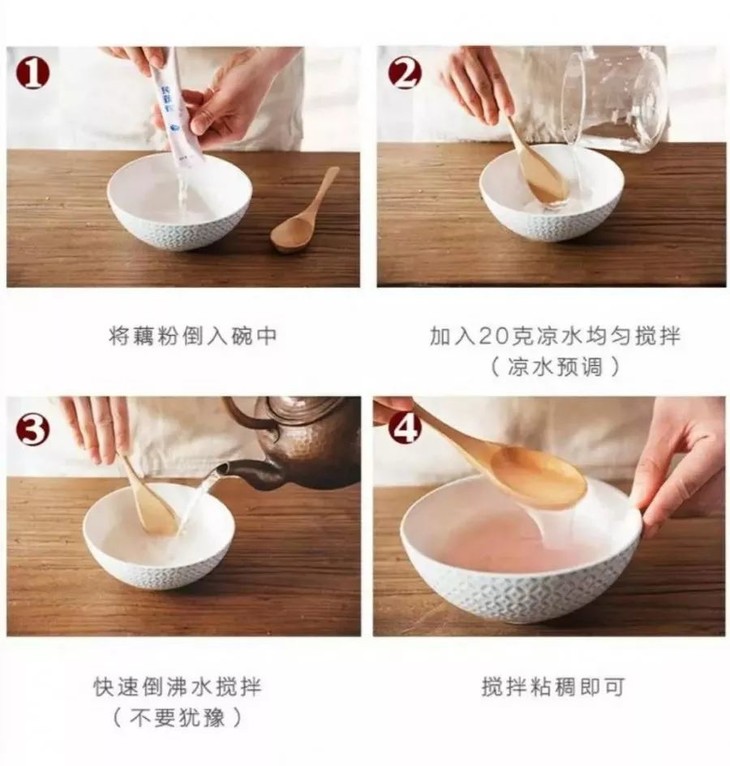 1

将藕粉倒入碗中

2

加入20克凉水均匀搅拌
（凉水预调）

3

快速倒沸水搅拌
（不要犹豫）

4

搅拌粘稠即可