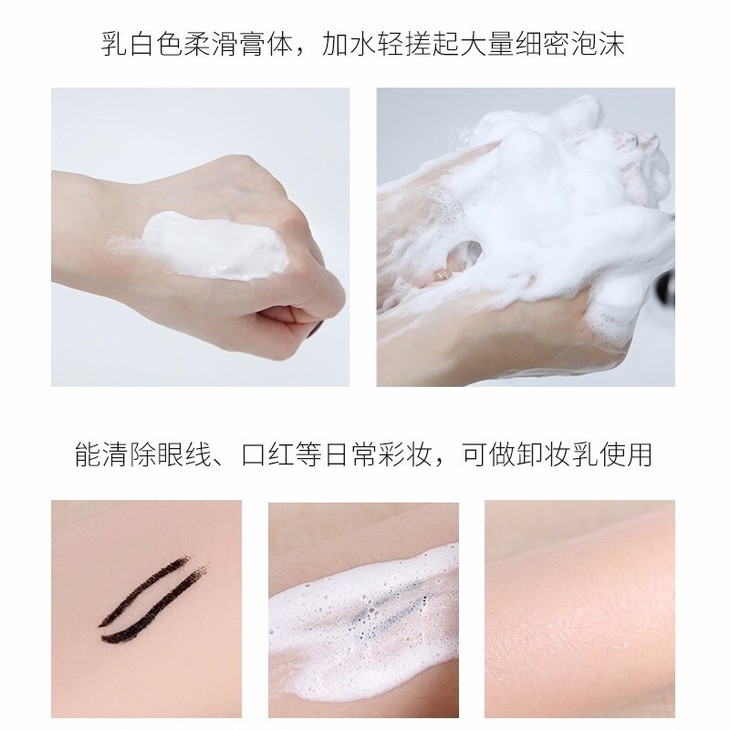 乳白色柔滑膏体，加水轻搓起大量细密泡沫

能清除眼线、口红等日常彩妆，可做卸妆乳使用