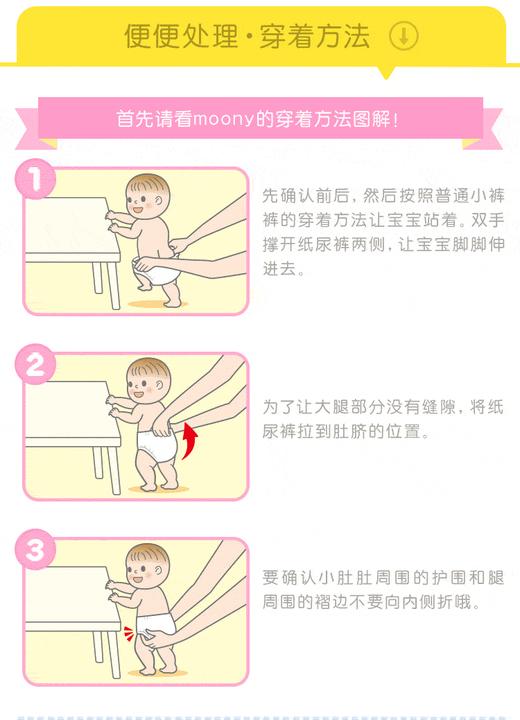 便便处理·穿着方法

首先请看moony的穿着方法图解！

1

先确认前后，然后按照普通小裤裤的穿着方法让宝宝站着。双手撑开纸尿裤两侧，让宝宝脚脚伸进去。

2

为了让大腿部分没有缝隙，将纸尿裤拉到肚脐的位置。

3

要确认小肚肚周围的护围和腿周围的褶边不要向内侧折哦。