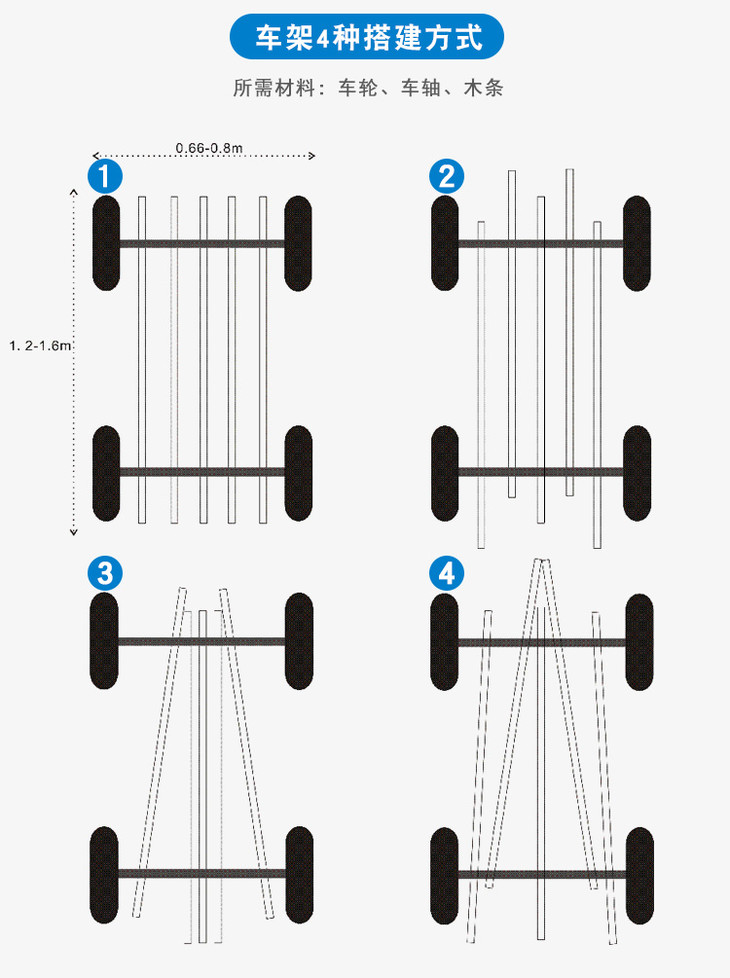 车架4种搭建方式

所需材料：车轮、车轴、木条

0.66-0.8m

1

1. 2-1.6m

2

3

4