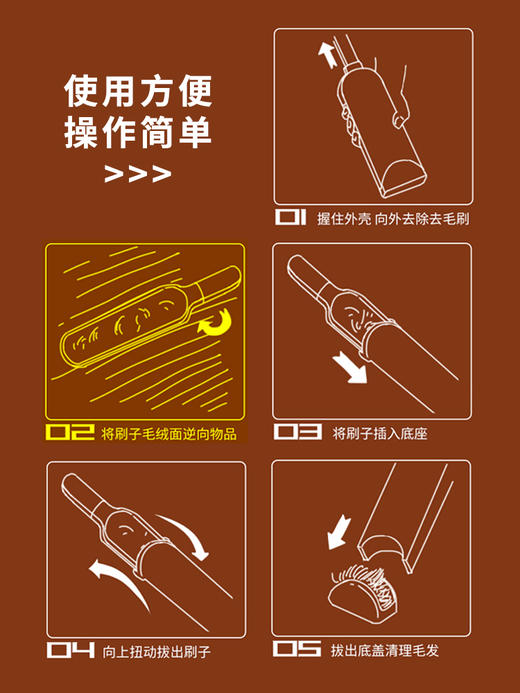 使用方便
操作简单
>>>

01 握住外壳 向外去除去毛刷

02 将刷子毛绒面逆向物品

03 将刷子插入底座

04 向上扭动拔出刷子

05 拔出底盖清理毛发