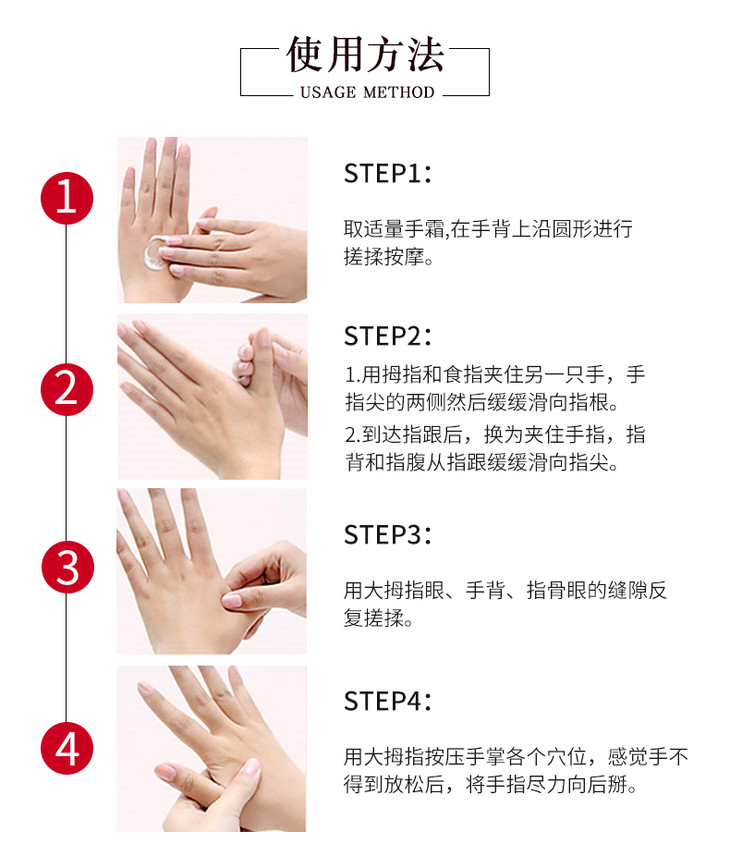 使用方法
USAGE METHOD

1

STEP1:

取适量手霜,在手背上沿圆形进行搓揉按摩。

2

STEP2:

1.用拇指和食指夹住另一只手，手指尖的两侧然后缓缓滑向指根。

2.到达指跟后，换为夹住手指，指背和指腹从指跟缓缓滑向指尖。

3

STEP3:

用大拇指眼、手背、指骨眼的缝隙反复搓揉。

4

STEP4:

用大拇指按压手掌各个穴位，感觉手不得到放松后，将手指尽力向后掰。