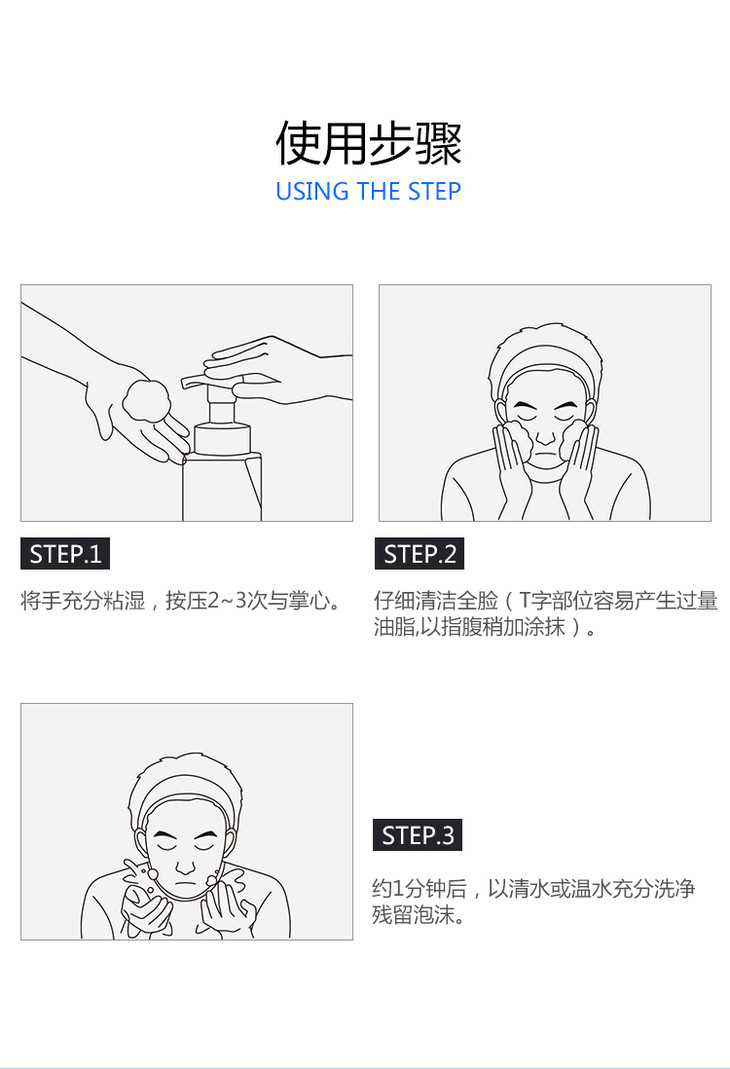 使用步骤
USING THE STEP

STEP.1

将手充分粘湿，按压2~3次与掌心。

STEP.2

仔细清洁全脸（T字部位容易产生过量油脂,以指腹稍加涂抹）。

STEP.3

约1分钟后，以清水或温水充分洗净残留泡沫。