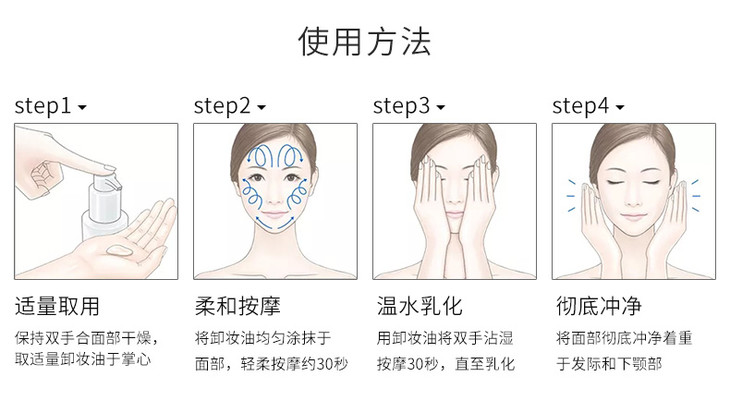 使用方法

step1

适量取用

保持双手合面部干燥，取适量卸妆油于掌心

step2

柔和按摩

将卸妆油均匀涂抹于面部，轻柔按摩约30秒

step3

温水乳化

用卸妆油将双手沾湿按摩30秒，直至乳化

step4

彻底冲净

将面部彻底冲净着重于发际和下颚部