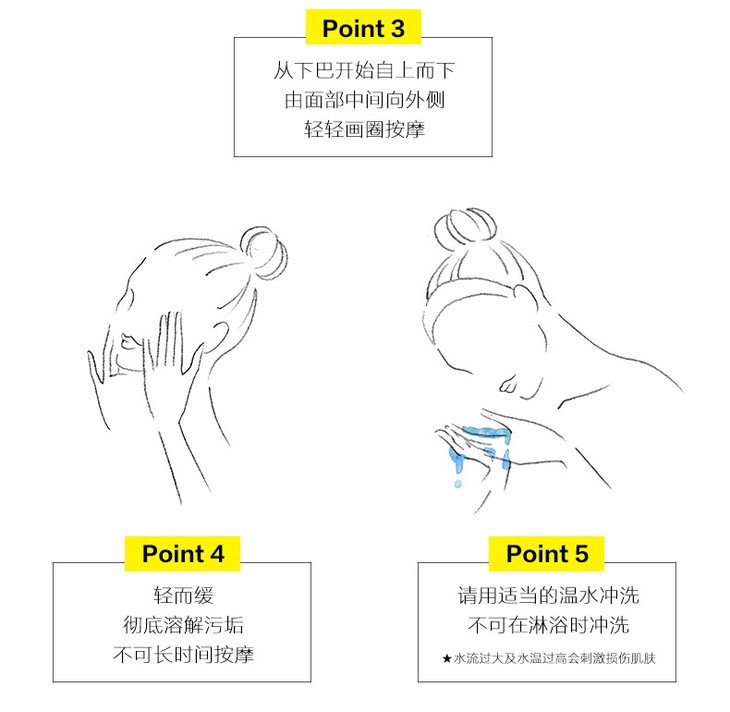 Point 3

从下巴开始自上而下
由面部中间向外侧
轻轻画圈按摩

Point 4

轻而缓
彻底溶解污垢
不可长时间按摩

Point 5

请用适当的温水冲洗
不可在淋浴时冲洗
★水流过大及水温过高会刺激损伤肌肤