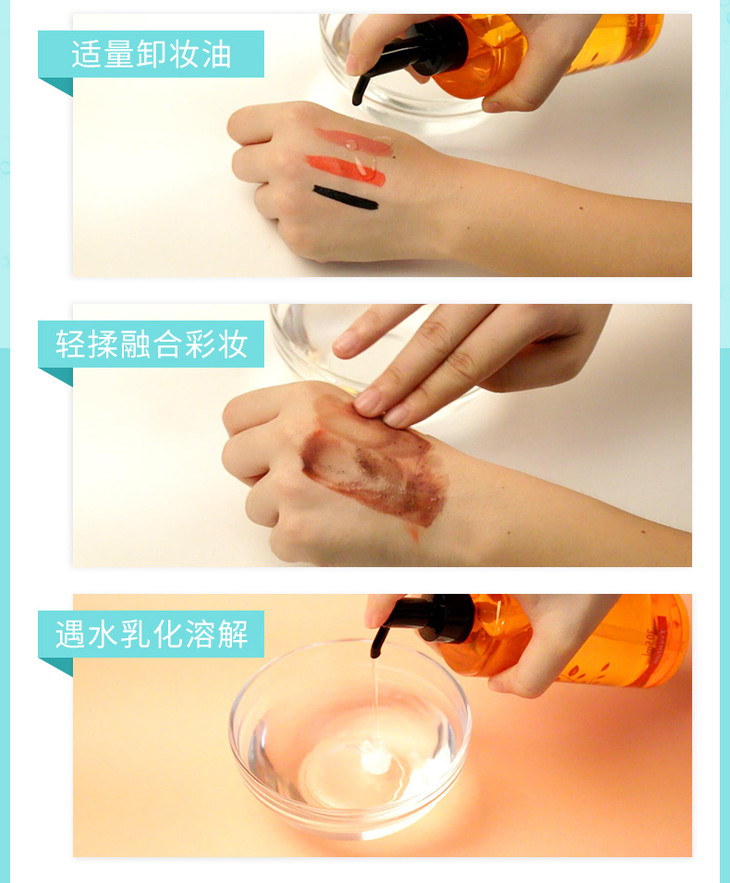 适量卸妆油

轻揉融合彩妆

遇水乳化溶解