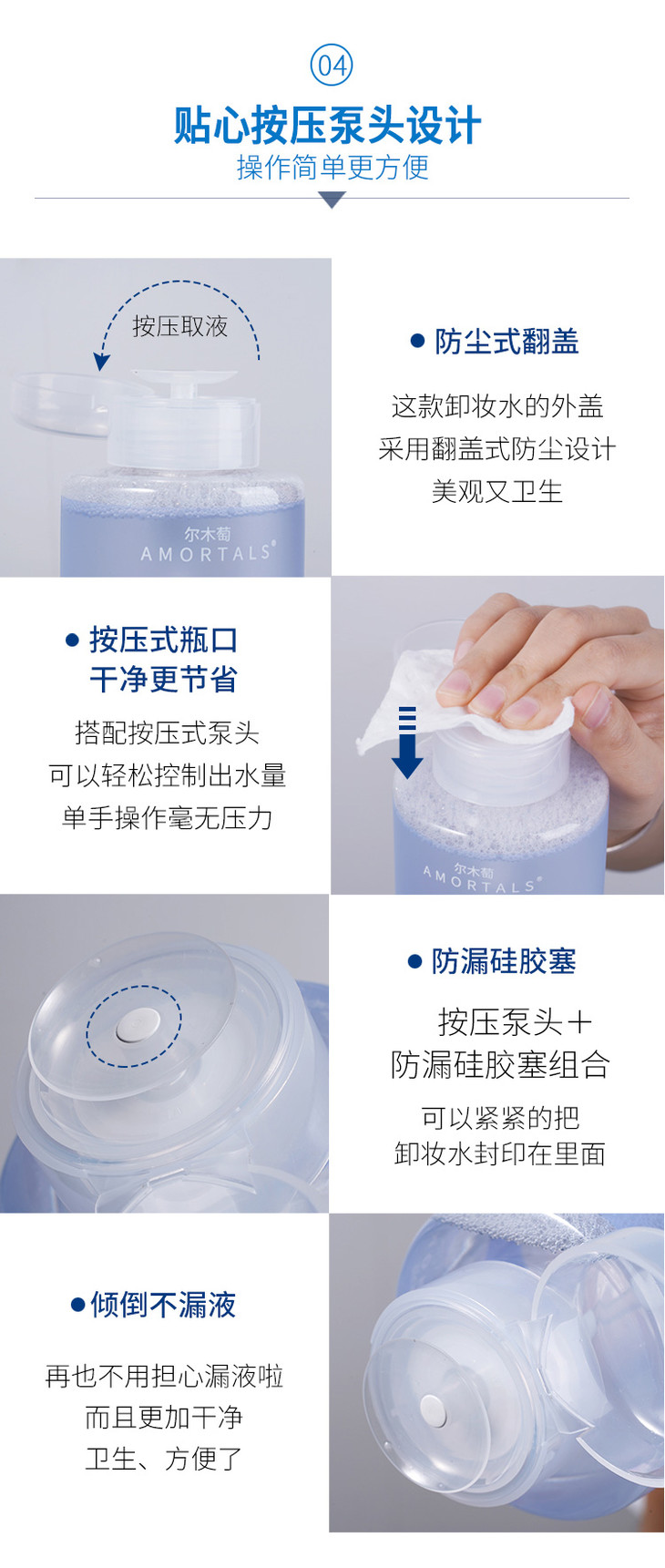 04

贴心按压泵头设计

操作简单更方便

按压取液

尔木萄
AMORTALS

● 防尘式翻盖

这款卸妆水的外盖
采用翻盖式防尘设计
美观又卫生

● 按压式瓶口
干净更节省

搭配按压式泵头
可以轻松控制出水量
单手操作毫无压力

尔木萄
AMORTALS

● 防漏硅胶塞

按压泵头＋
防漏硅胶塞组合

可以紧紧的把
卸妆水封印在里面

● 倾倒不漏液

再也不用担心漏液啦
而且更加干净
卫生、方便了