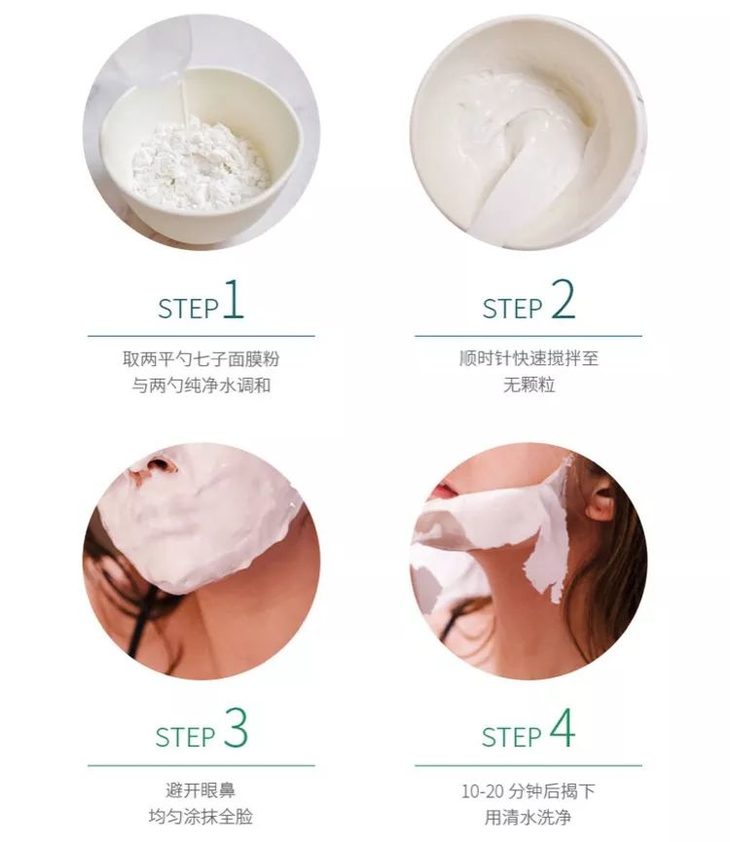 STEP 1

取两平勺七子面膜粉
与两勺纯净水调和

STEP 2

顺时针快速搅拌至
无颗粒

STEP 3

避开眼鼻
均匀涂抹全脸

STEP 4

10-20 分钟后揭下
用清水洗净