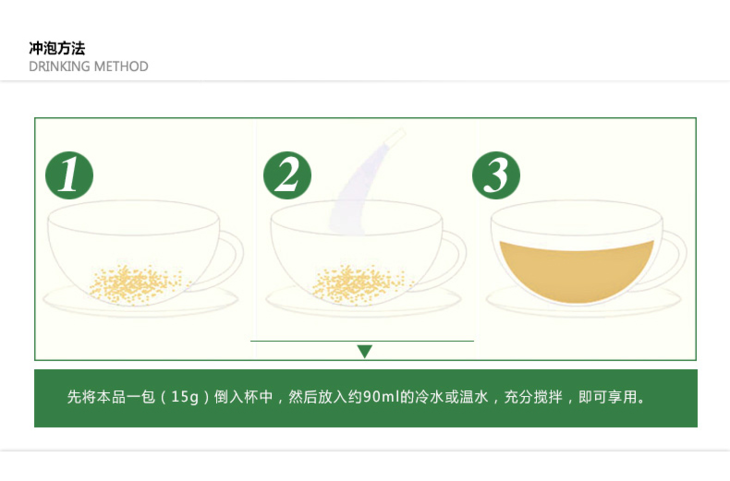 冲泡方法
DRINKING METHOD

1

2

3

先将本品一包（15g）倒入杯中，然后放入约90ml的冷水或温水，充分搅拌，即可享用。