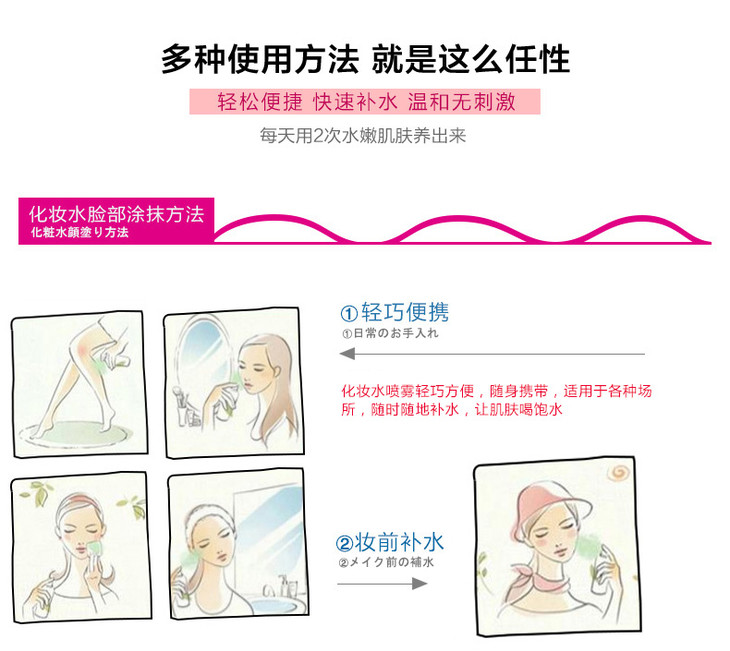 多种使用方法 就是这么任性

轻松便捷 快速补水 温和无刺激

每天用2次水嫩肌肤养出来

化妆水脸部涂抹方法
化粧水顔塗り方法

①轻巧便携
①日常のお手入れ

化妆水喷雾轻巧方便，随身携带，适用于各种场所，随时随地补水，让肌肤喝饱水

②妆前补水
②メイク前の補水