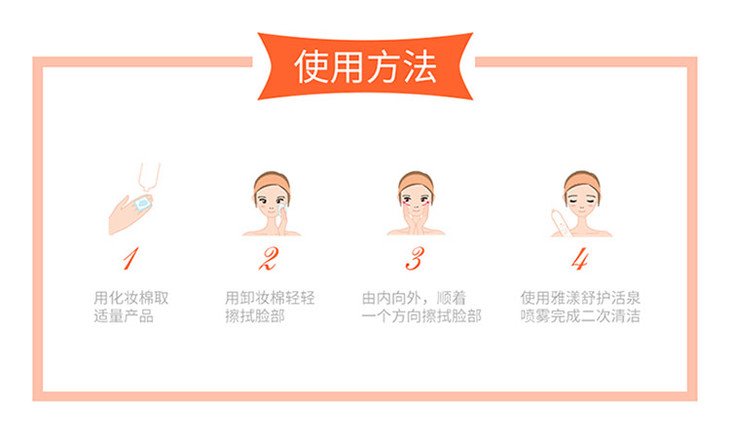 使用方法

1

用化妆棉取适量产品

2

用卸妆棉轻轻擦拭脸部

3

由内向外，顺着一个方向擦拭脸部

4

使用雅漾舒护活泉喷雾完成二次清洁