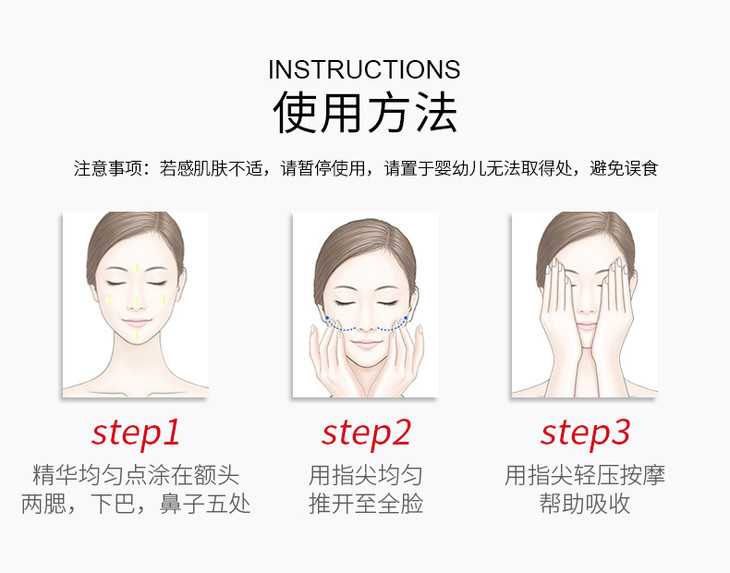 INSTRUCTIONS
使用方法

注意事项：若感肌肤不适，请暂停使用，请置于婴幼儿无法取得处，避免误食

step1
精华均匀点涂在额头两腮，下巴，鼻子五处

step2
用指尖均匀推开至全脸

step3
用指尖轻压按摩帮助吸收