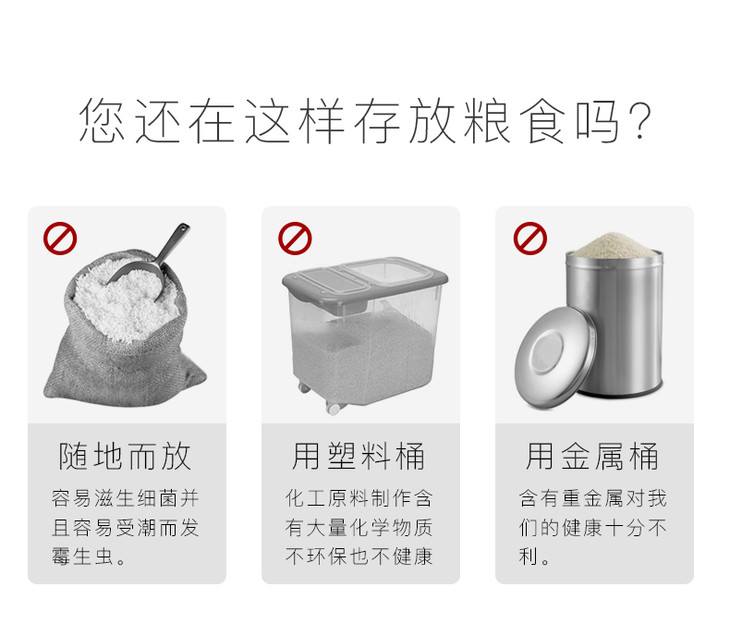 您还在这样存放粮食吗?

随地而放

容易滋生细菌并且容易受潮而发霉生虫。

用塑料桶

化工原料制作含有大量化学物质不环保也不健康

用金属桶

含有重金属对我们的健康十分不利。