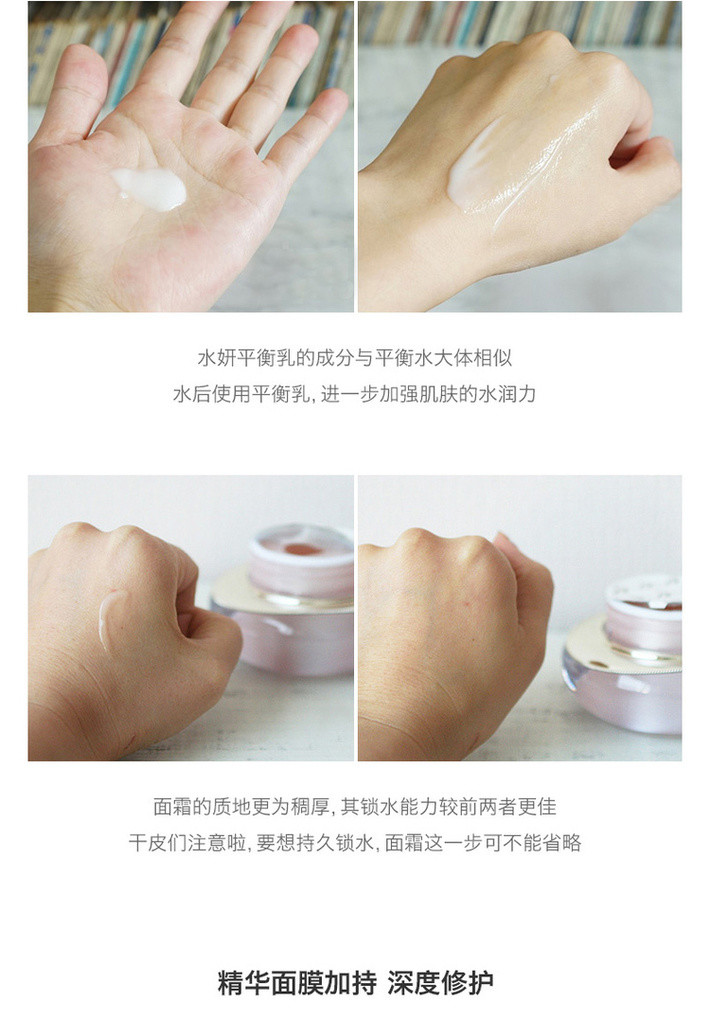 水妍平衡乳的成分与平衡水大体相似
水后使用平衡乳，进一步加强肌肤的水润力

面霜的质地更为稠厚，其锁水能力较前两者更佳
干皮们注意啦，要想持久锁水，面霜这一步可不能省略

精华面膜加持 深度修护