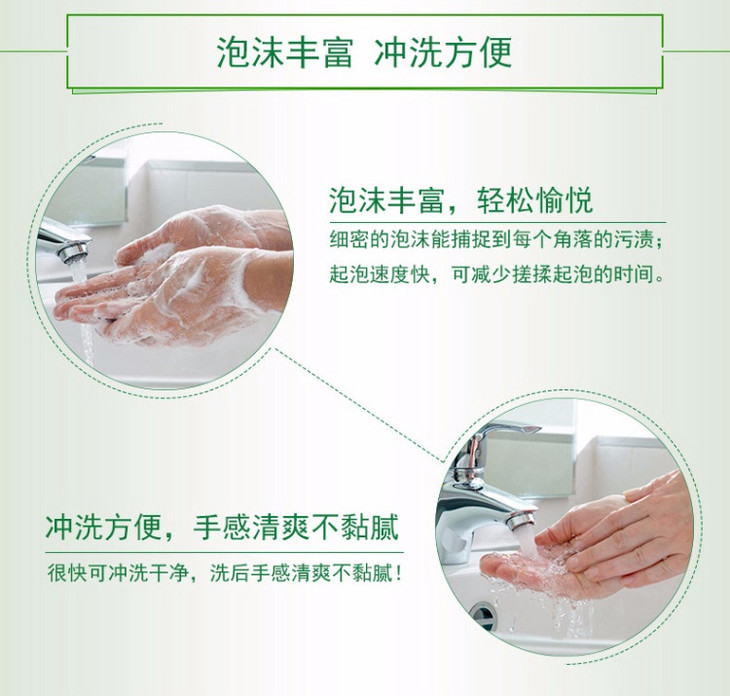 泡沫丰富 冲洗方便

泡沫丰富，轻松愉悦

细密的泡沫能捕捉到每个角落的污渍；起泡速度快，可减少搓揉起泡的时间。

冲洗方便，手感清爽不黏腻

很快可冲洗干净，洗后手感清爽不黏腻！