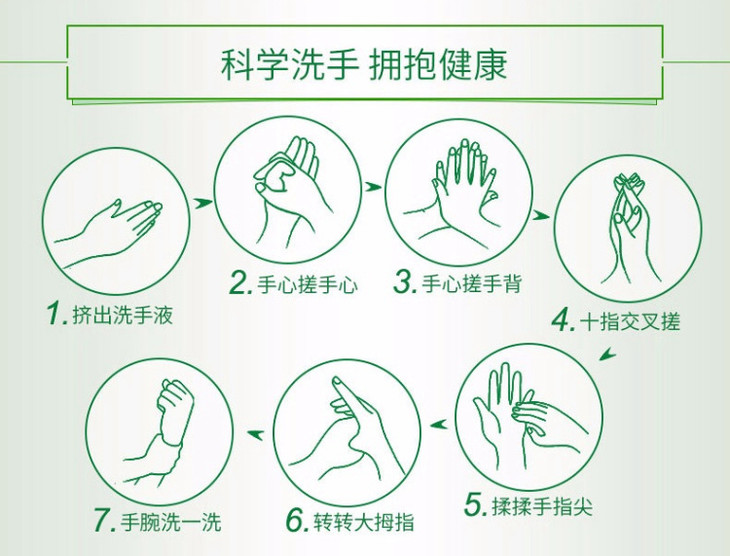 科学洗手 拥抱健康

1. 挤出洗手液

2. 手心搓手心

3. 手心搓手背

4. 十指交叉搓

5. 揉揉手指尖

6. 转转大拇指

7. 手腕洗一洗