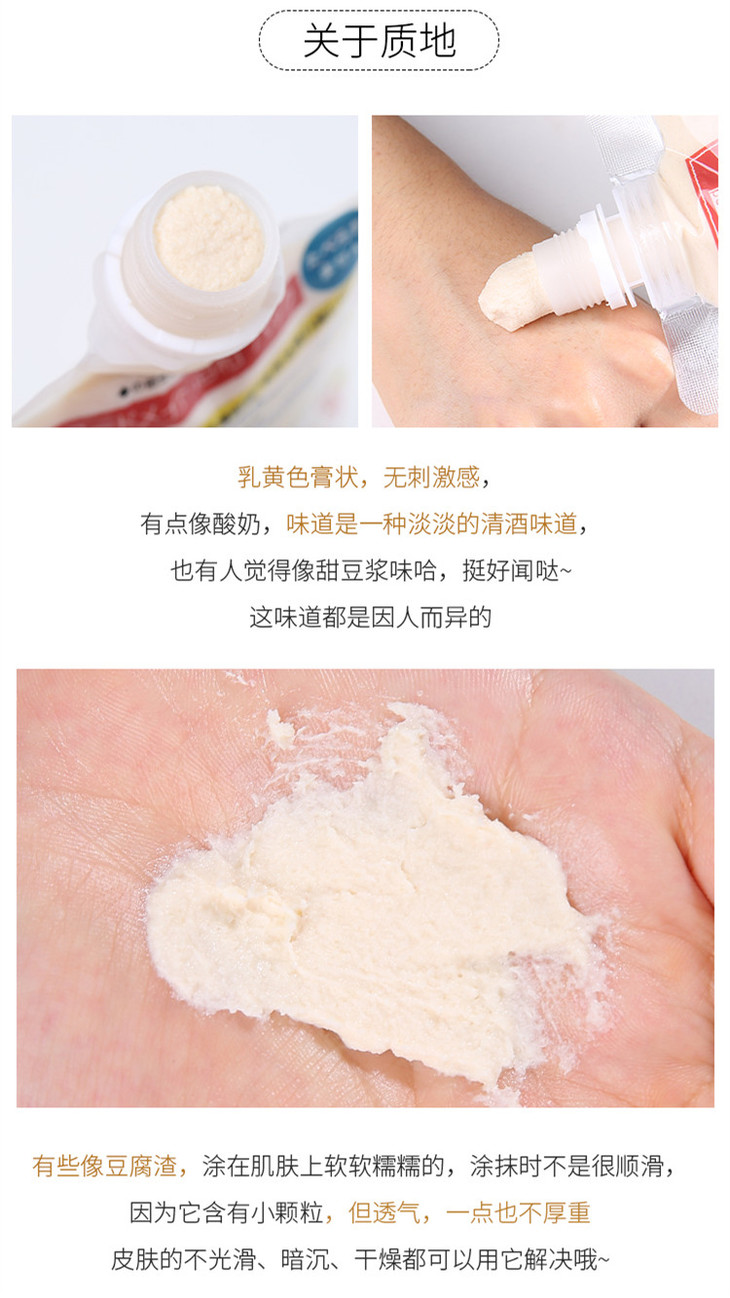 关于质地

乳黄色膏状，无刺激感，
有点像酸奶，味道是一种淡淡的清酒味道，
也有人觉得像甜豆浆味哈，挺好闻哒~
这味道都是因人而异的

有些像豆腐渣，涂在肌肤上软软糯糯的，涂抹时不是很顺滑，
因为它含有小颗粒，但透气，一点也不厚重
皮肤的不光滑、暗沉、干燥都可以用它解决哦~