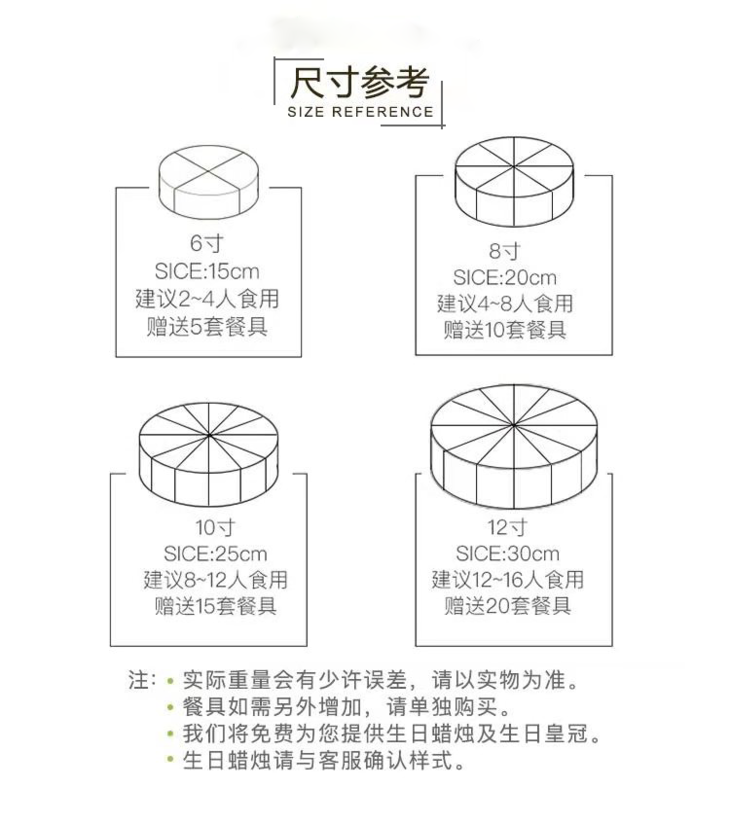 尺寸参考
SIZE REFERENCE

6寸
SICE:15cm
建议2~4人食用
赠送5套餐具

8寸
SICE:20cm
建议4~8人食用
赠送10套餐具

10寸
SICE:25cm
建议8~12人食用
赠送15套餐具

12寸
SICE:30cm
建议12~16人食用
赠送20套餐具

注：• 实际重量会有少许误差，请以实物为准。
• 餐具如需另外增加，请单独购买。
• 我们将免费为您提供生日蜡烛及生日皇冠。
• 生日蜡烛请与客服确认样式。