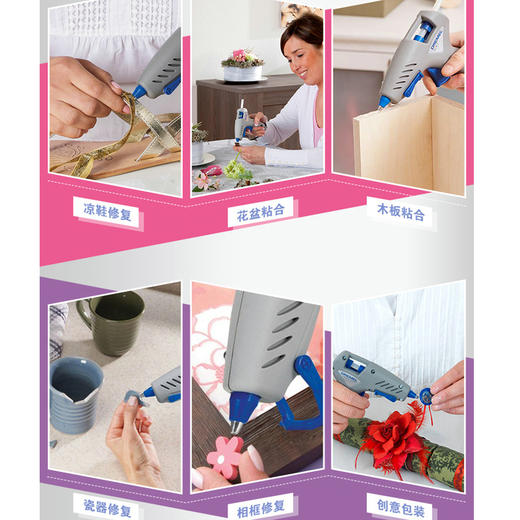 凉鞋修复

花盆粘合

木板粘合

瓷器修复

相框修复

创意包装