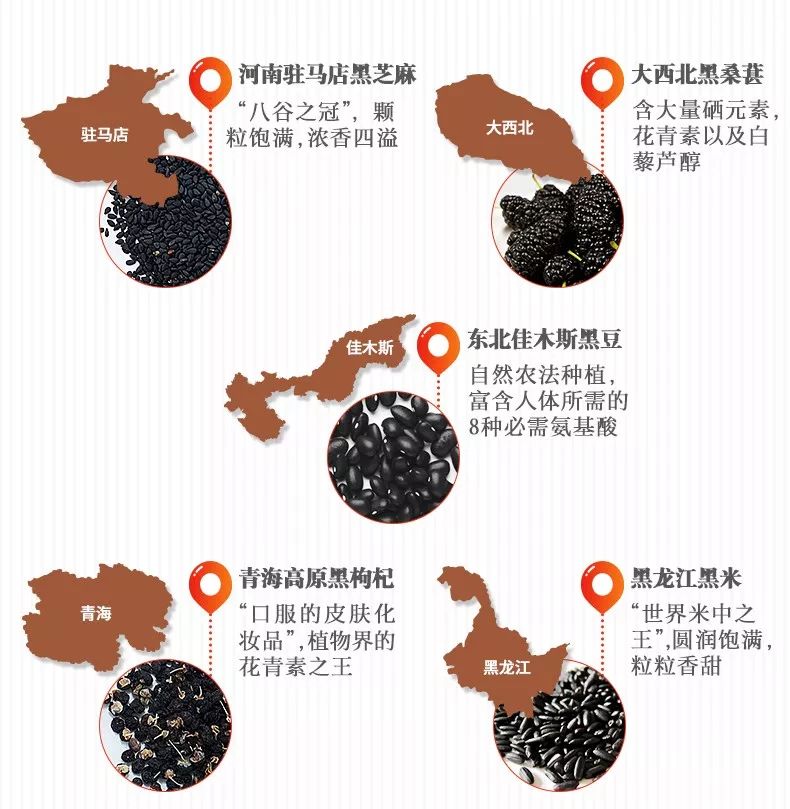 驻马店

河南驻马店黑芝麻

“八谷之冠”，颗粒饱满，浓香四溢

大西北

大西北黑桑葚

含大量硒元素，花青素以及白藜芦醇

佳木斯

东北佳木斯黑豆

自然农法种植，富含人体所需的8种必需氨基酸

青海

青海高原黑枸杞

“口服的皮肤化妆品”，植物界的花青素之王

黑龙江

黑龙江黑米

“世界米中之王”，圆润饱满，粒粒香甜