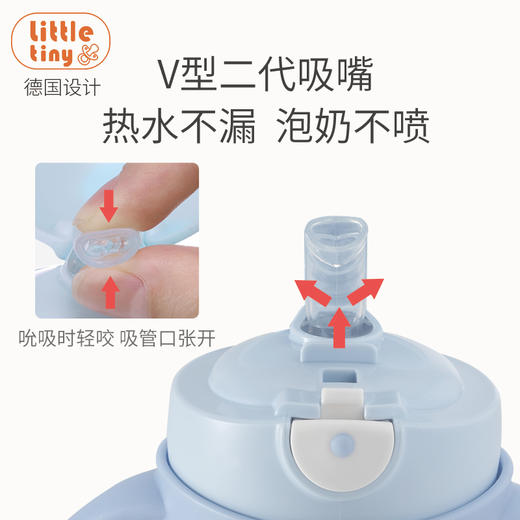 little tiny
德国设计

V型二代吸嘴
热水不漏 泡奶不喷

吮吸时轻咬 吸管口张开